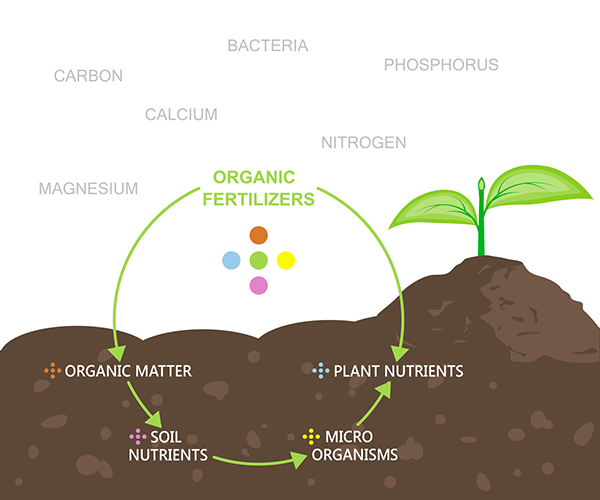 BACTERIA

CARBON

PHOSPHORUS

CALCIUM

NITROGEN

MAGNESIUM

ORGANIC FERTILIZERS

ORGANIC MATTER

PLANT NUTRIENTS

SOIL NUTRIENTS

MICRO ORGANISMS